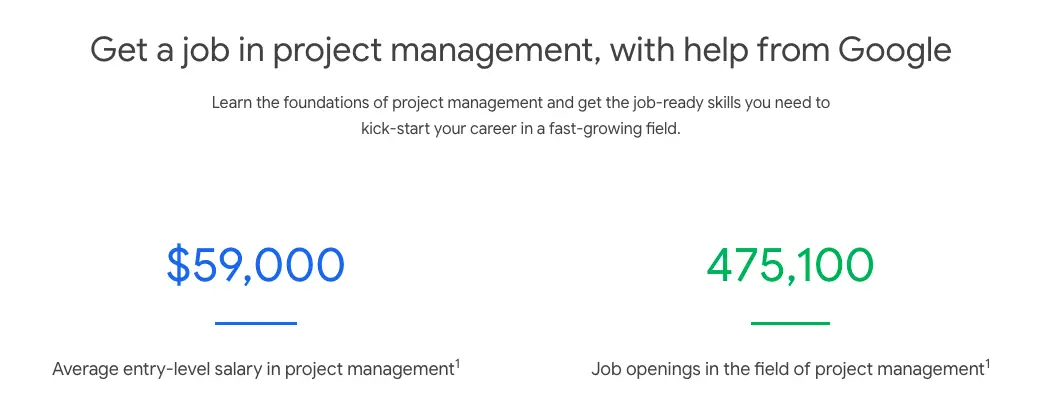 Get a job in project management, with help from Google

Learn the foundations of project management and get the job-ready skills you need to kick-start your career in a fast-growing field.

\$59,000

Average entry-level salary in project management$^1$

475,100

Job openings in the field of project management$^1$